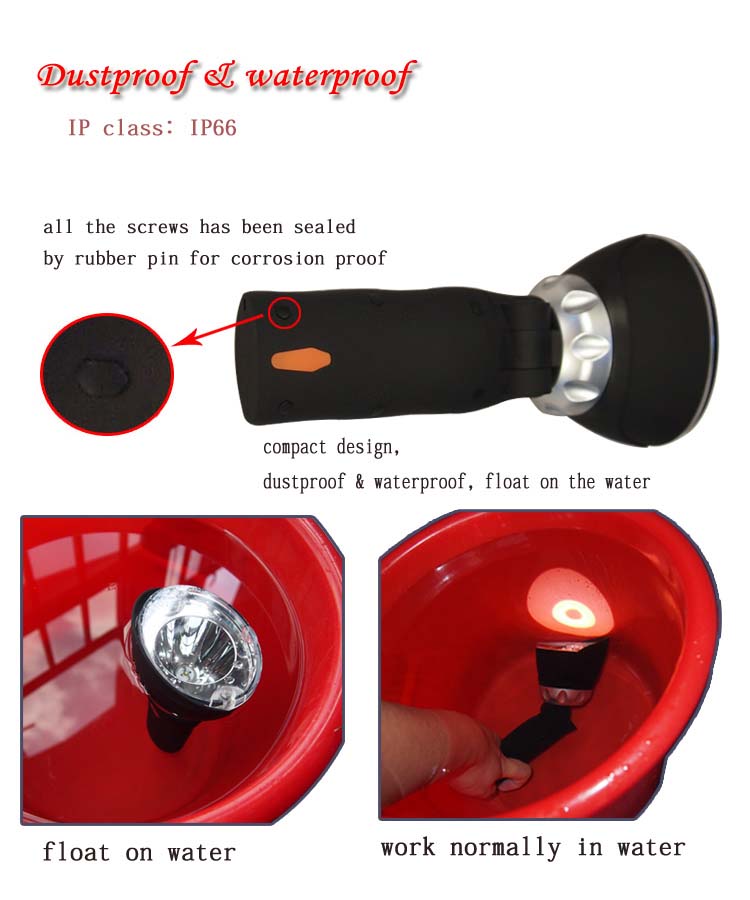 Dustproof & waterproof

IP class: IP66

all the screws has been sealed by rubber pin for corrosion proof

compact design,
dustproof & waterproof, float on the water

float on water

work normally in water